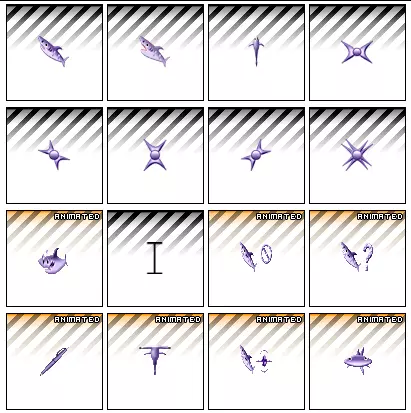 ANIMATED

ANIMATED

ANIMATED

ANIMATED

ANIMATED

ANIMATED

ANIMATED