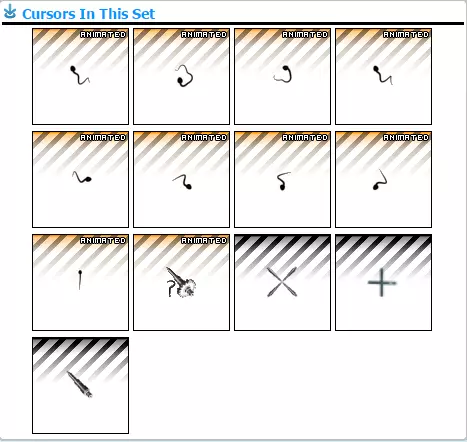 Cursors In This Set

ANIMATED

ANIMATED

ANIMATED

ANIMATED

ANIMATED

ANIMATED

ANIMATED

ANIMATED

ANIMATED

ANIMATED